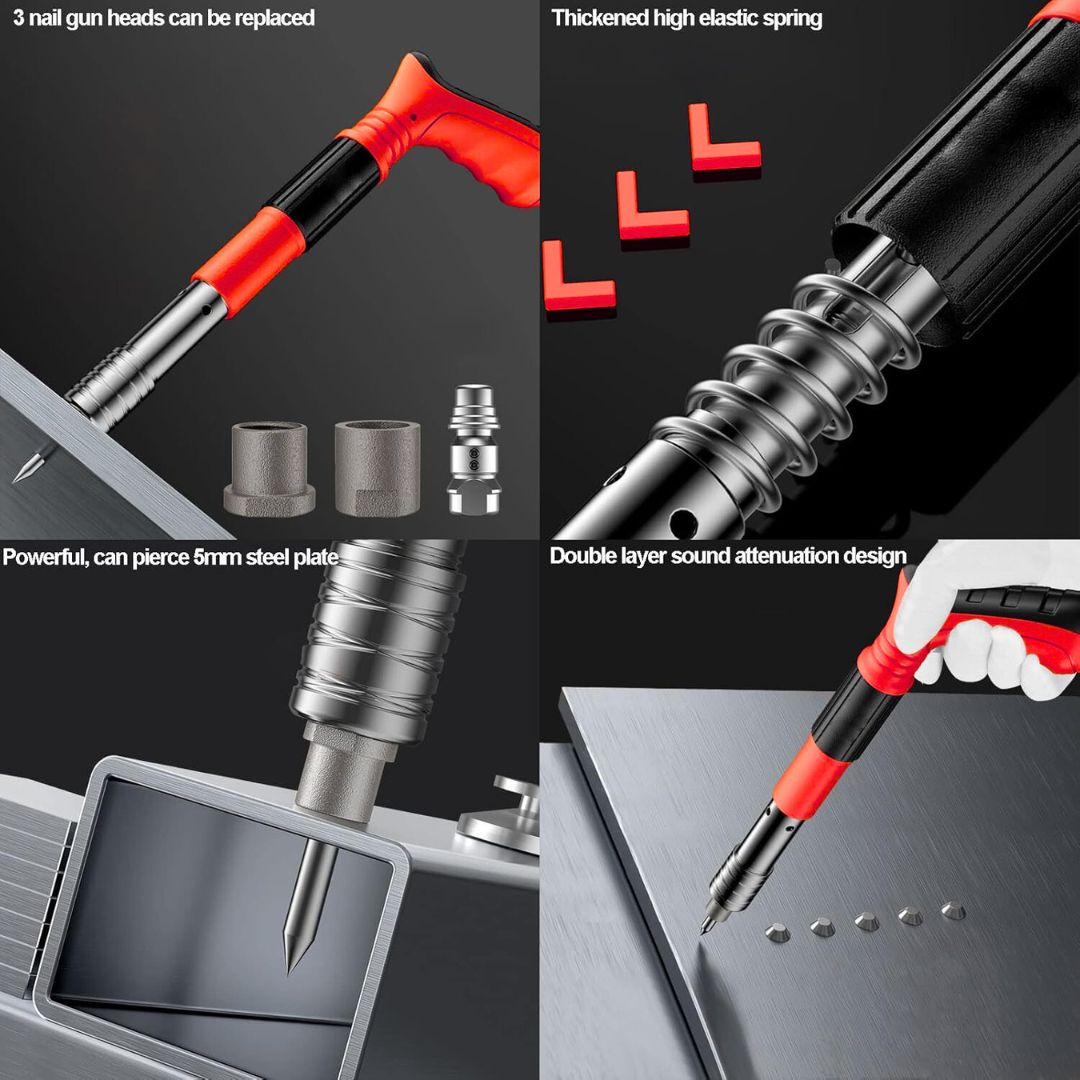 3 nail gun heads can be replaced

Thickened high elastic spring

Powerful, can pierce 5mm steel plate

Double layer sound attenuation design