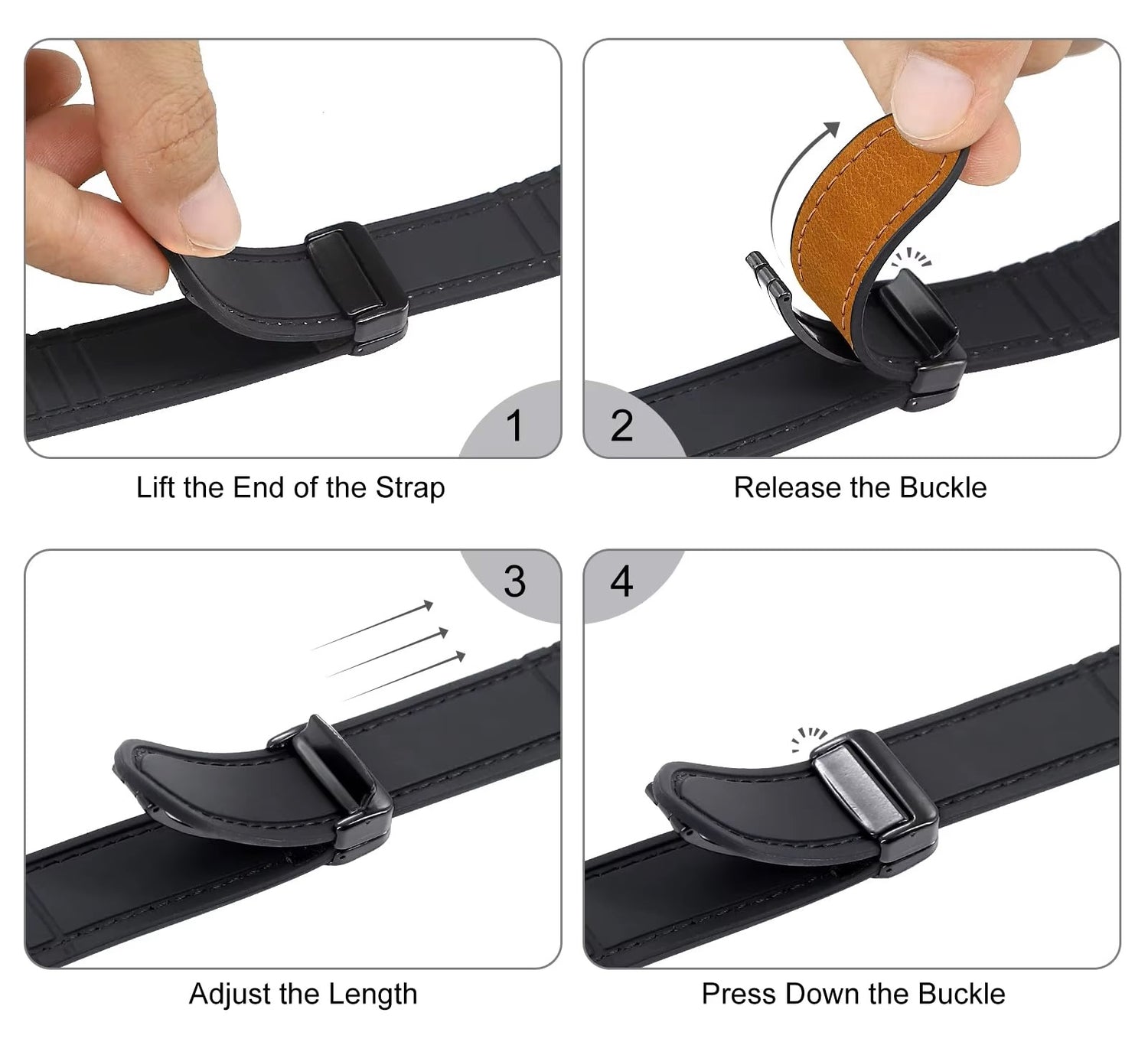 1

Lift the End of the Strap

2

Release the Buckle

3

Adjust the Length

4

Press Down the Buckle