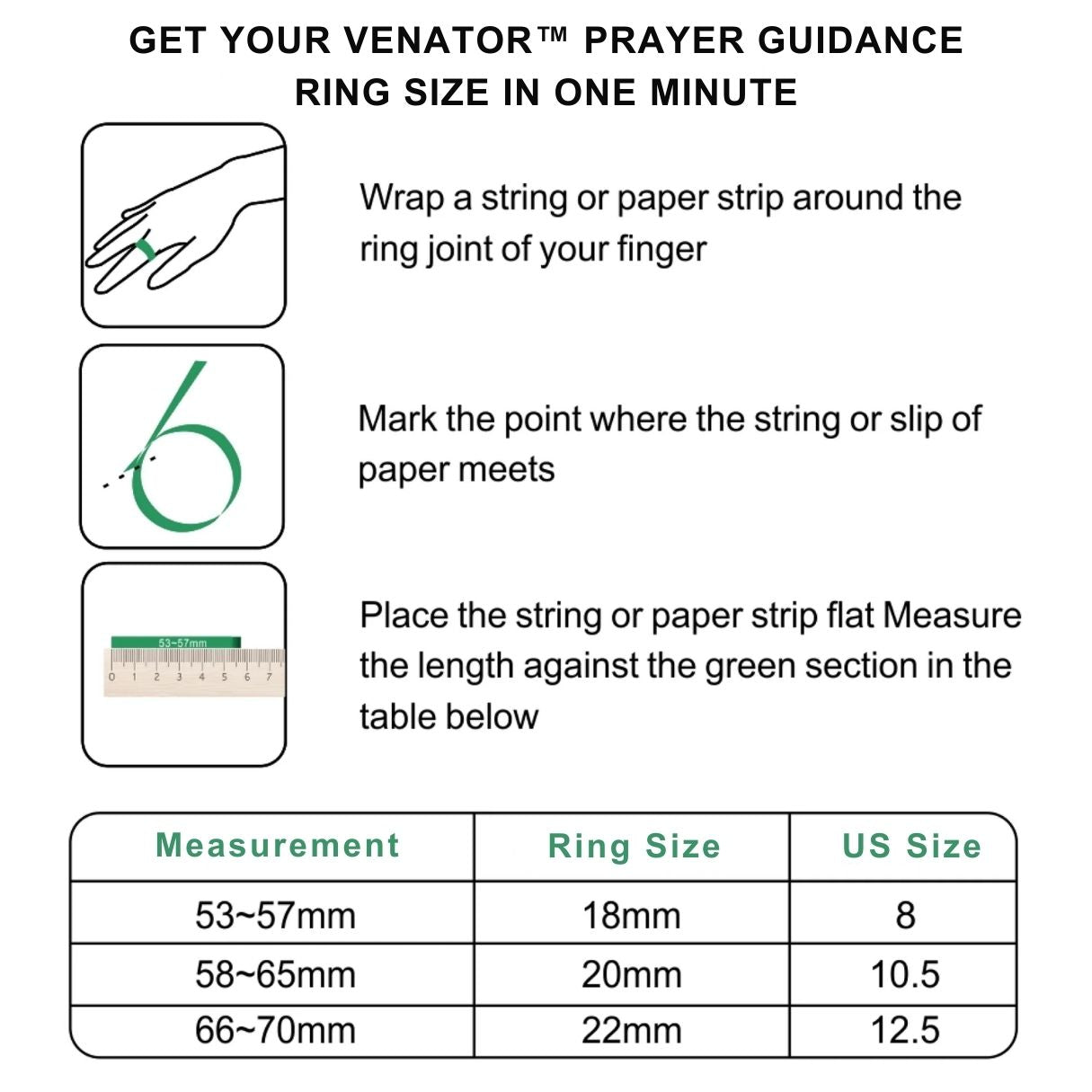 GET YOUR VENATOR™ PRAYER GUIDANCE RING SIZE IN ONE MINUTE

Wrap a string or paper strip around the ring joint of your finger

Mark the point where the string or slip of paper meets

53~57mm
0 1 2 3 4 5 6 7

Place the string or paper strip flat Measure the length against the green section in the table below

| Measurement | Ring Size | US Size |
|---|---|---|
| 53~57mm | 18mm | 8 |
| 58~65mm | 20mm | 10.5 |
| 66~70mm | 22mm | 12.5 |