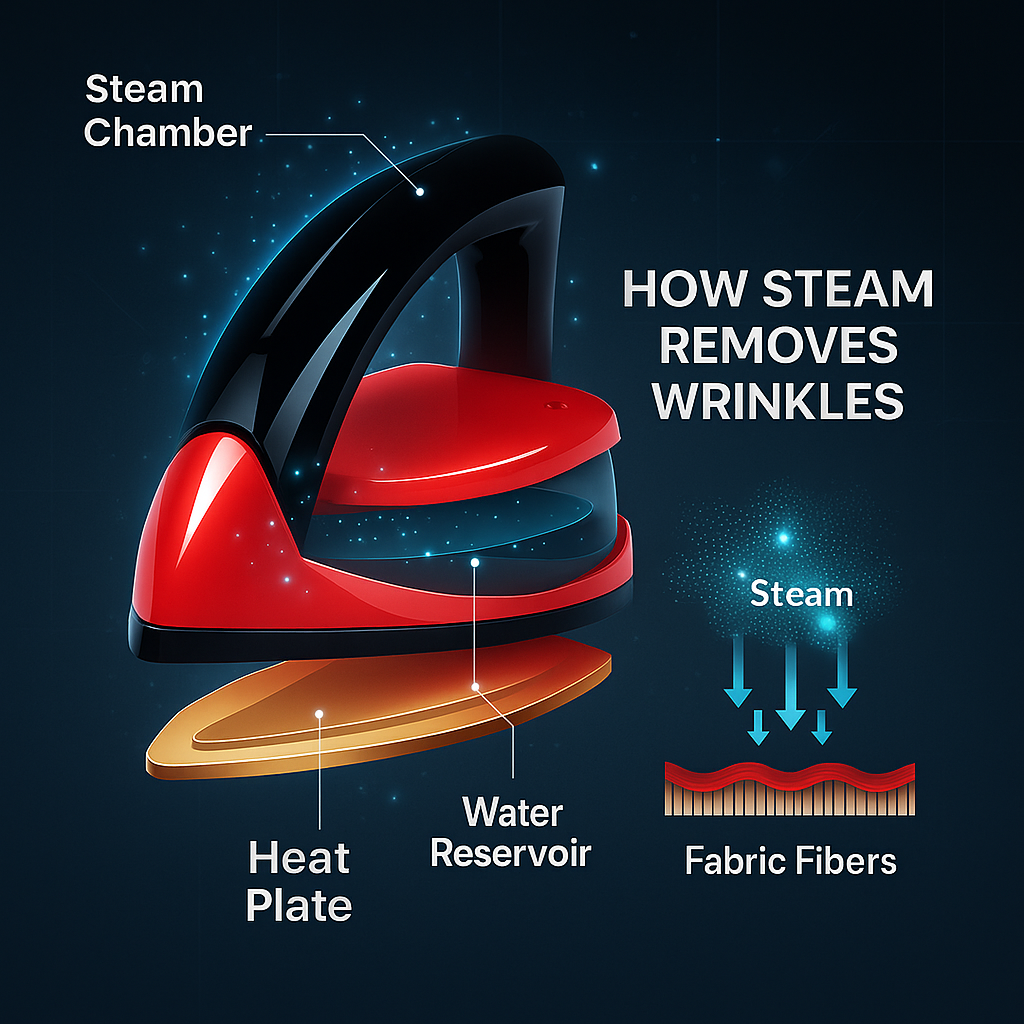 Steam Chamber

HOW STEAM REMOVES WRINKLES

Steam

Heat Plate

Water Reservoir

Fabric Fibers