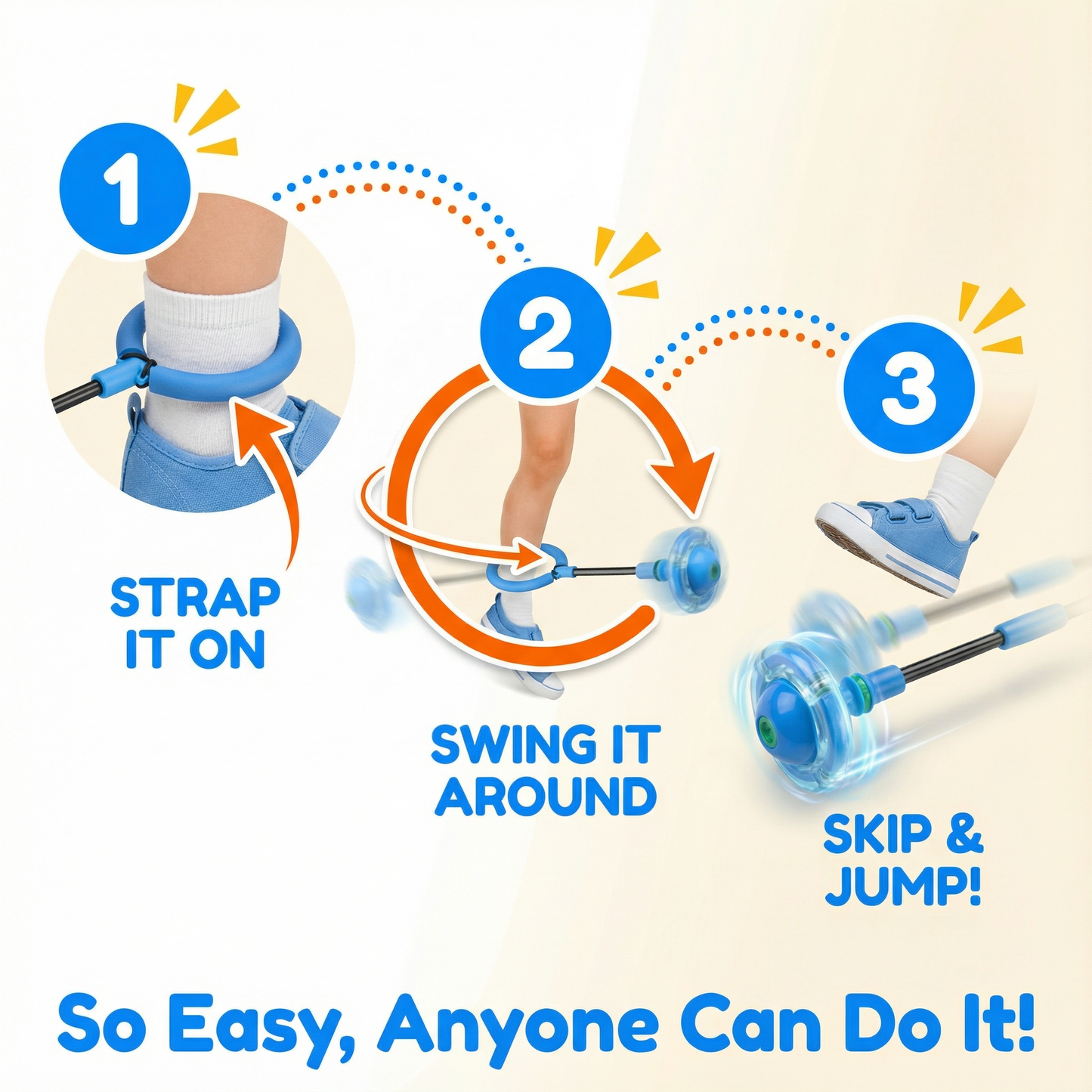 1

STRAP IT ON

2

SWING IT AROUND

3

SKIP & JUMP!

So Easy, Anyone Can Do It!