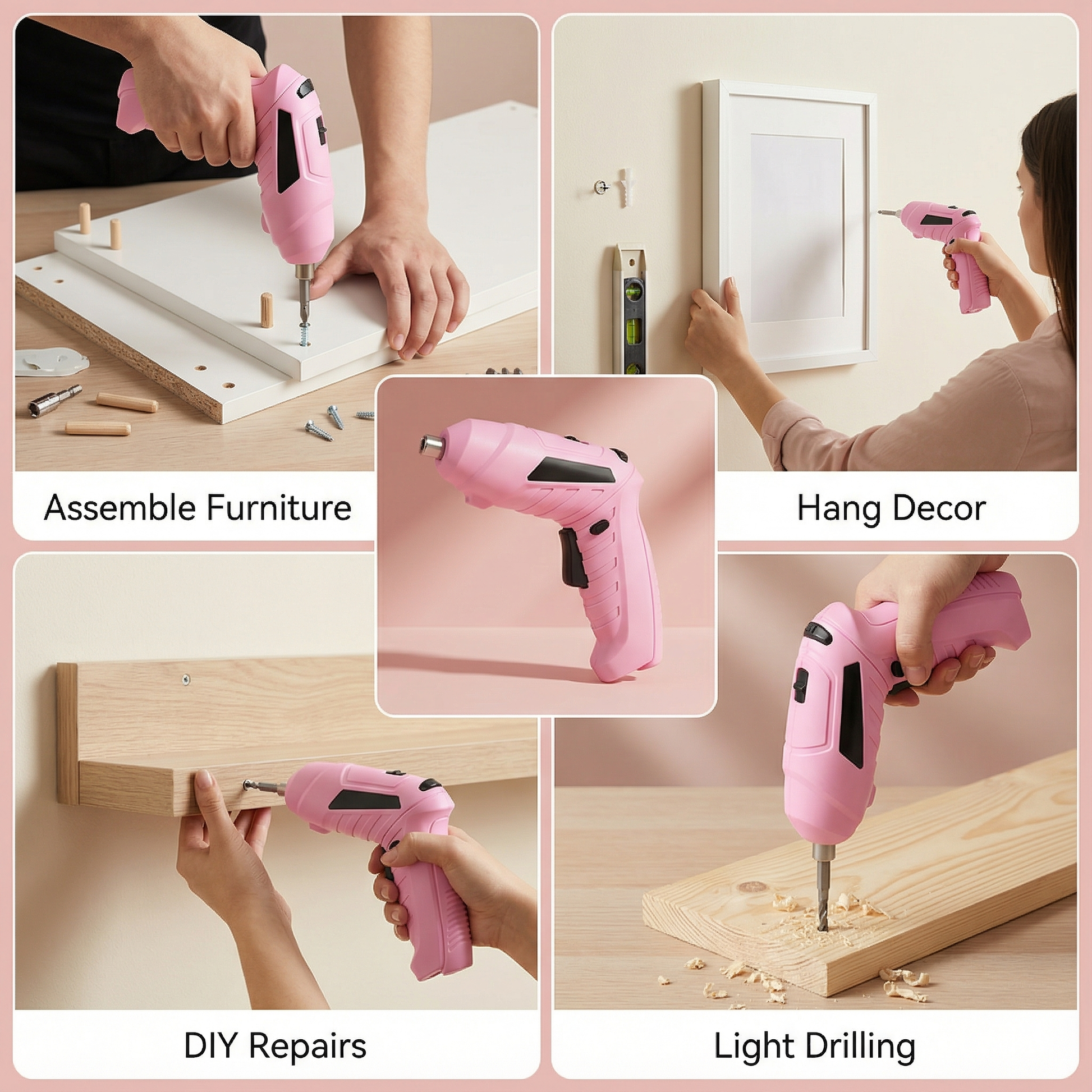 Assemble Furniture

Hang Decor

DIY Repairs

Light Drilling