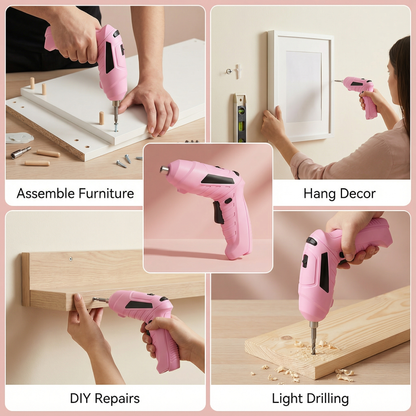 Assemble Furniture

Hang Decor

DIY Repairs

Light Drilling